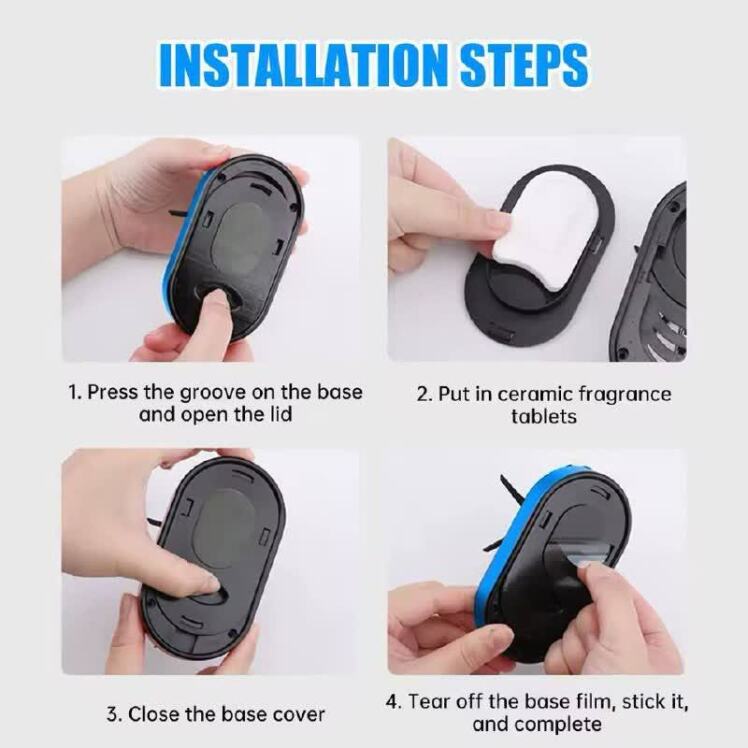 INSTALLATION STEPS

1. Press the groove on the base and open the lid

2. Put in ceramic fragrance tablets

3. Close the base cover

4. Tear off the base film, stick it, and complete